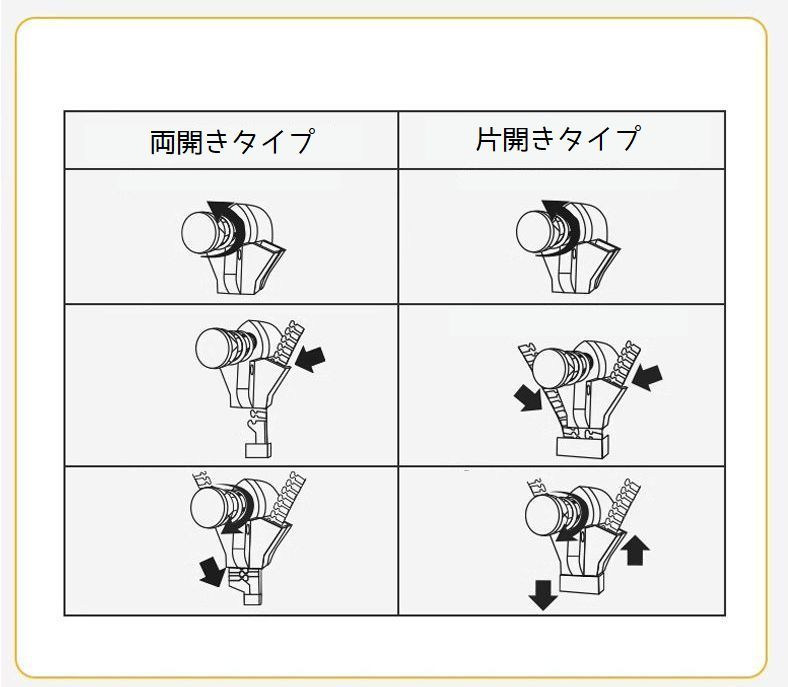 | 両開きタイプ | 片開きタイプ |
|---|---|
| | |
| | |
| | |