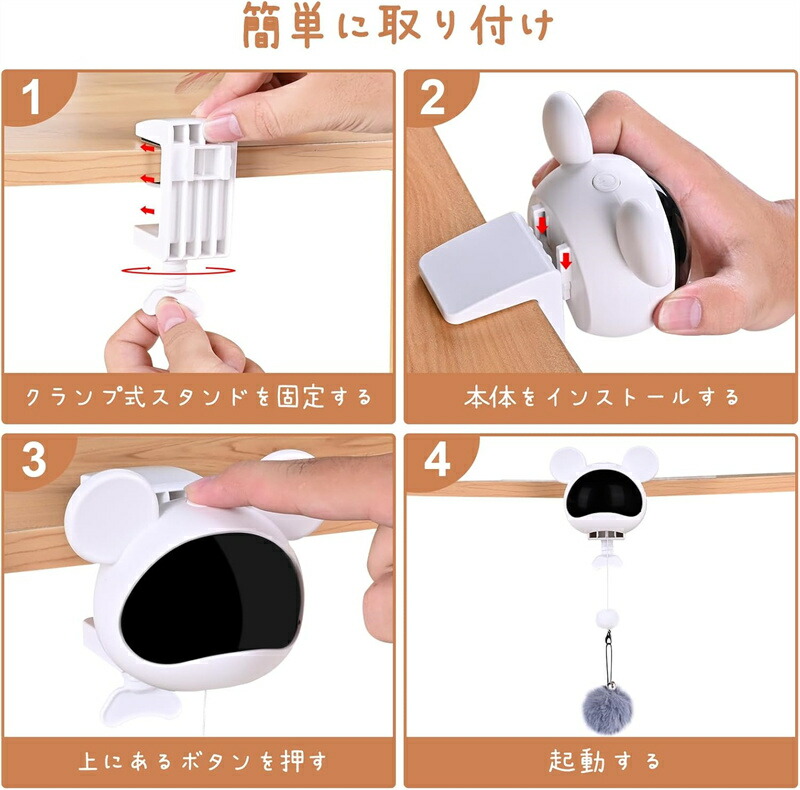 簡単に取り付け

1

クランプ式スタンドを固定する

2

本体をインストールする

3

上にあるボタンを押す

4

起動する