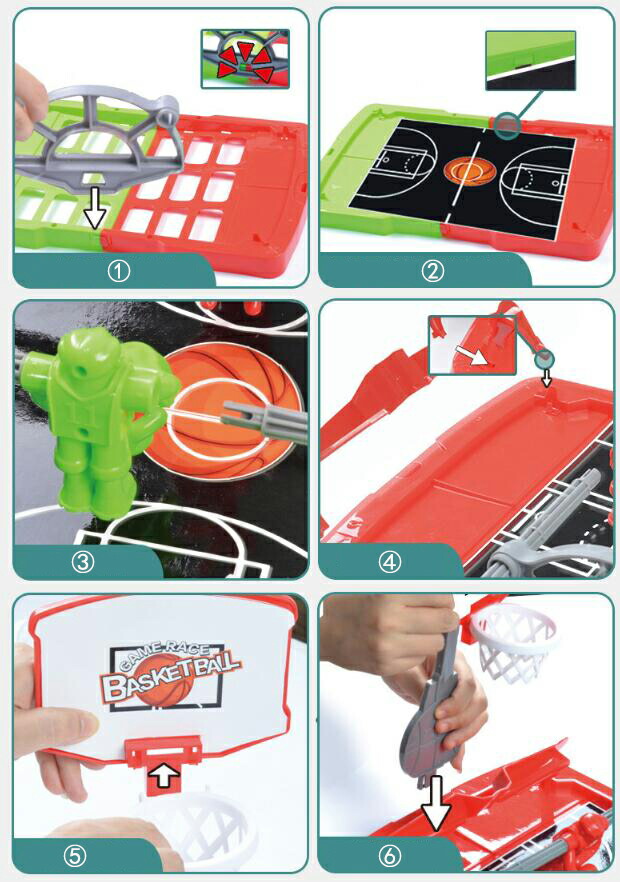 ①

②

③

④

GAME RACE
BASKETBALL

⑤

⑥