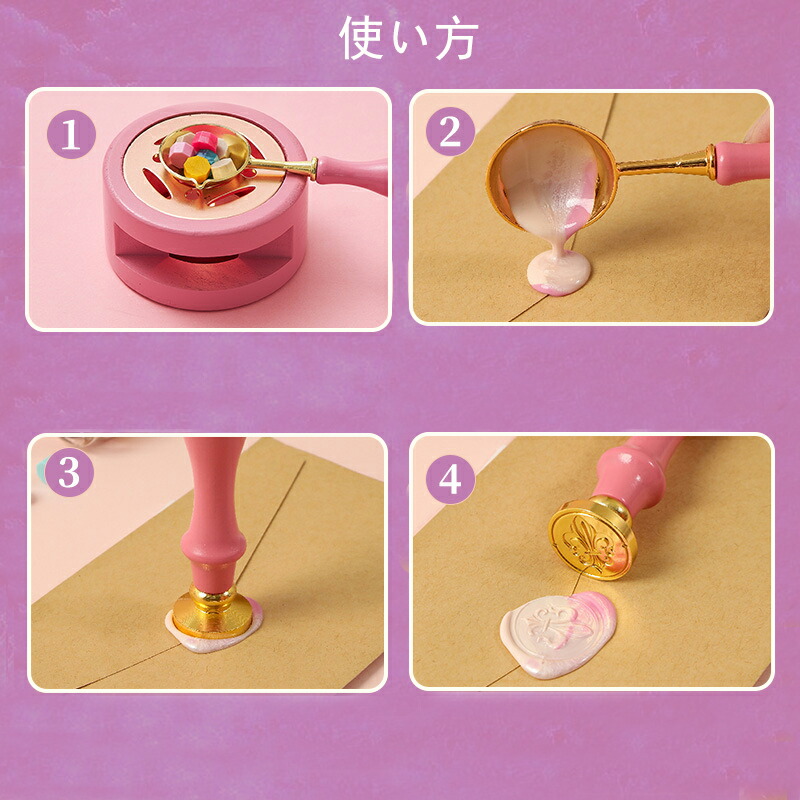 使い方

1

2

3

4