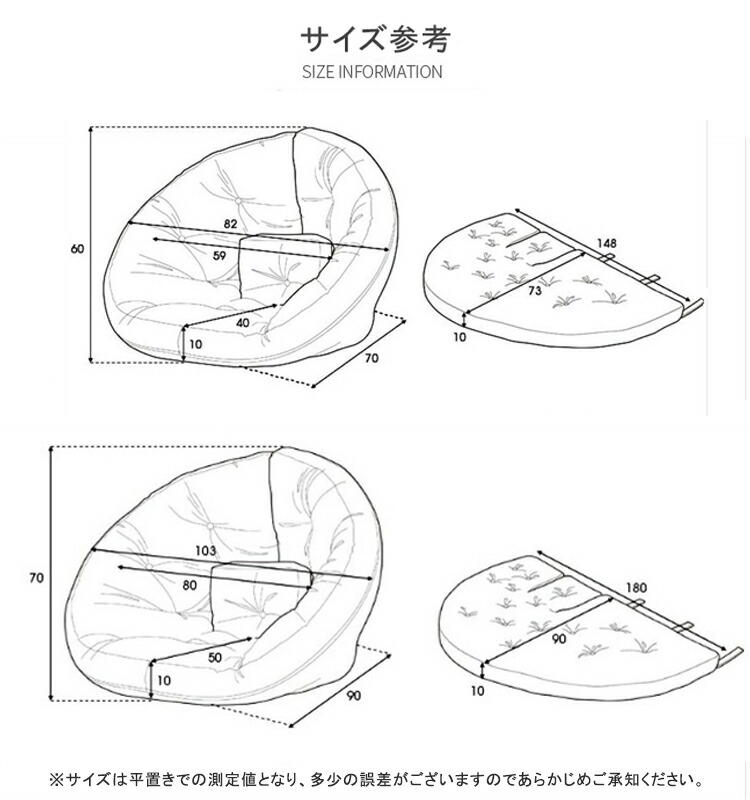 サイズ参考
SIZE INFORMATION

60
82
59
40
10
70

148
73
10

70
103
80
50
10
90

180
90
10

※サイズは平置きでの測定値となり、多少の誤差がございますのであらかじめご承知ください。