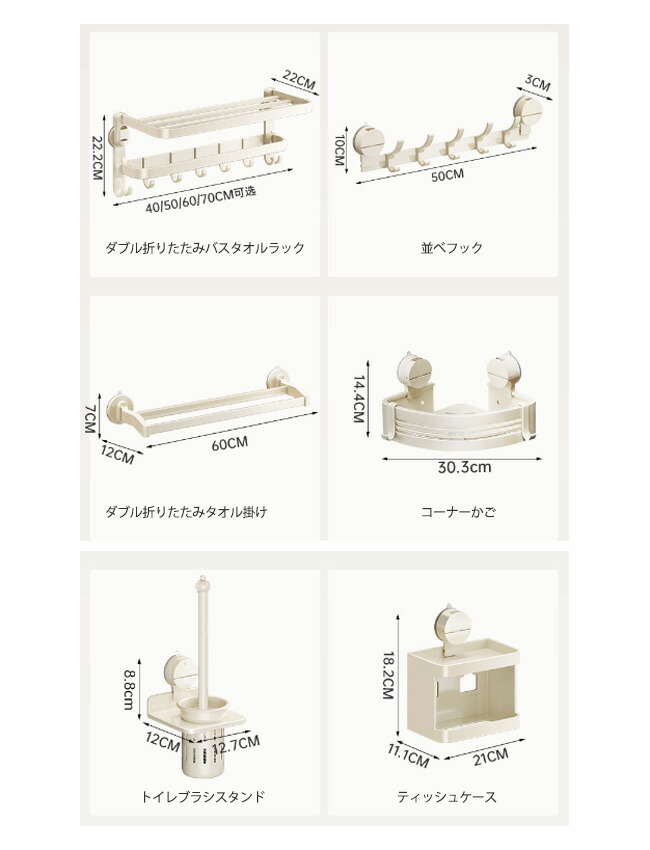 22CM
22.2CM
40/50/60/70CM可选
ダブル折りたたみバスタオルラック

3CM
10CM
50CM
並べフック

7CM
12CM
60CM
ダブル折りたたみタオル掛け

14.4CM
30.3cm
コーナーかご

8.8cm
12CM
12.7CM
トイレブラシスタンド

18.2CM
11.1CM
21CM
ティッシュケース