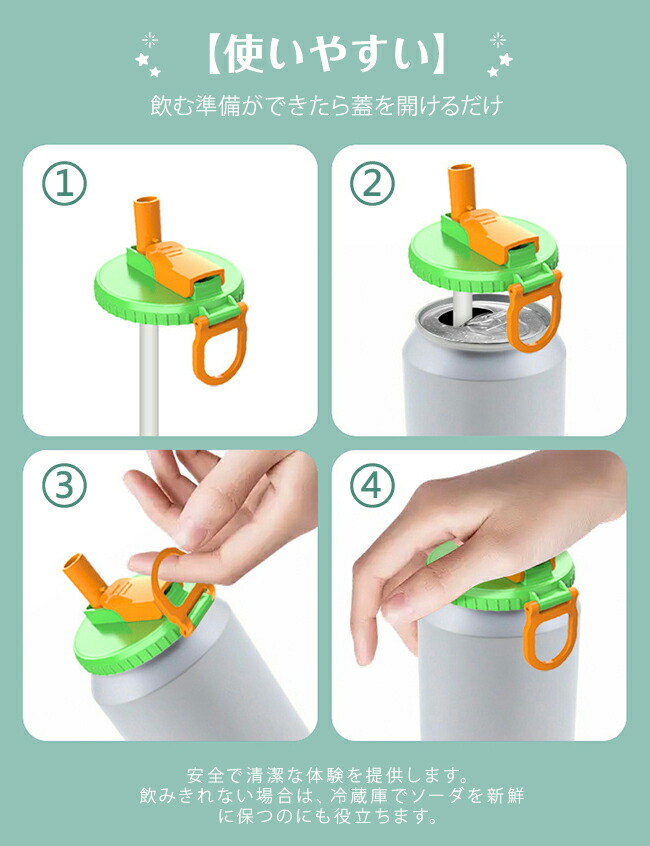 【使いやすい】

飲む準備ができたら蓋を開けるだけ

①

②

③

④

安全で清潔な体験を提供します。
飲みきれない場合は、冷蔵庫でソーダを新鮮に保つのにも役立ちます。